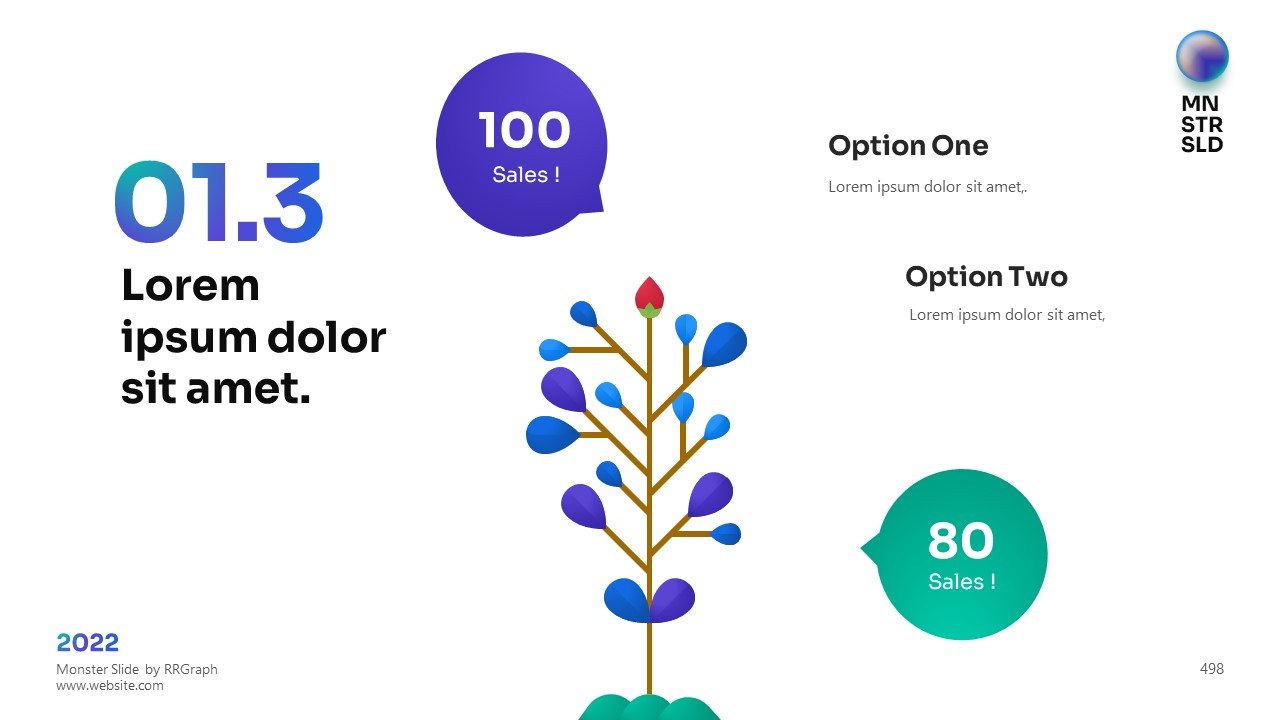 MN
STR
SLD

01.3

Lorem ipsum dolor sit amet.

100
Sales !

Option One
Lorem ipsum dolor sit amet,.

Option Two
Lorem ipsum dolor sit amet,

80
Sales !

2022
Monster Slide by RRGraph
www.website.com

498